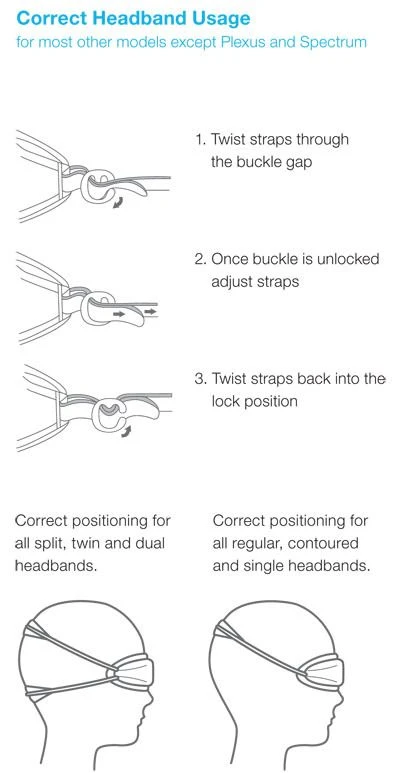 Correct Headband Usage
for most other models except Plexus and Spectrum

1. Twist straps through the buckle gap

2. Once buckle is unlocked adjust straps

3. Twist straps back into the lock position

Correct positioning for all split, twin and dual headbands.

Correct positioning for all regular, contoured and single headbands.